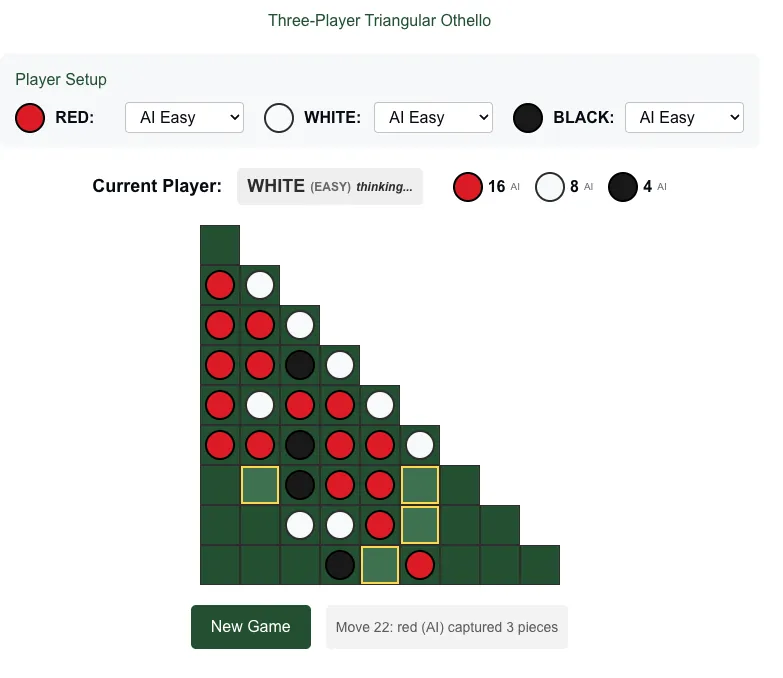 Three-Player Triangular Othello

Player Setup

RED: AI Easy WHITE: AI Easy BLACK: AI Easy

Current Player: WHITE (EASY) thinking... 16 AI 8 AI 4 AI

New Game

Move 22: red (AI) captured 3 pieces